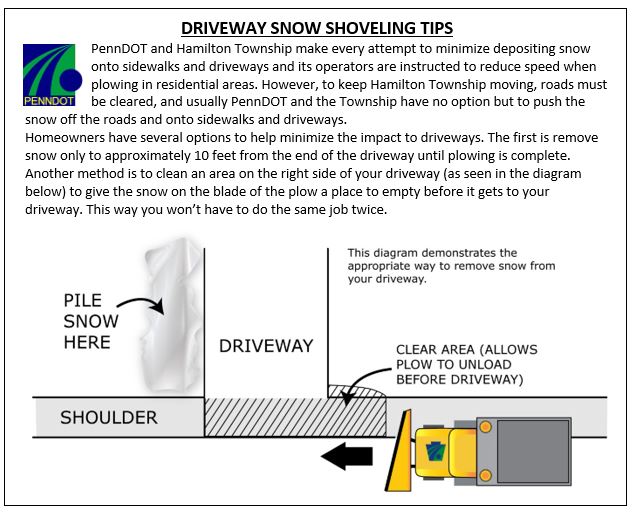 DRIVEWAY SNOW SHOVELING TIPS

PENNDOT

PennDOT and Hamilton Township make every attempt to minimize depositing snow onto sidewalks and driveways and its operators are instructed to reduce speed when plowing in residential areas. However, to keep Hamilton Township moving, roads must be cleared, and usually PennDOT and the Township have no option but to push the snow off the roads and onto sidewalks and driveways.
Homeowners have several options to help minimize the impact to driveways. The first is remove snow only to approximately 10 feet from the end of the driveway until plowing is complete. Another method is to clean an area on the right side of your driveway (as seen in the diagram below) to give the snow on the blade of the plow a place to empty before it gets to your driveway. This way you won't have to do the same job twice.

This diagram demonstrates the appropriate way to remove snow from your driveway.

PILE SNOW HERE

DRIVEWAY

CLEAR AREA (ALLOWS PLOW TO UNLOAD BEFORE DRIVEWAY)

SHOULDER